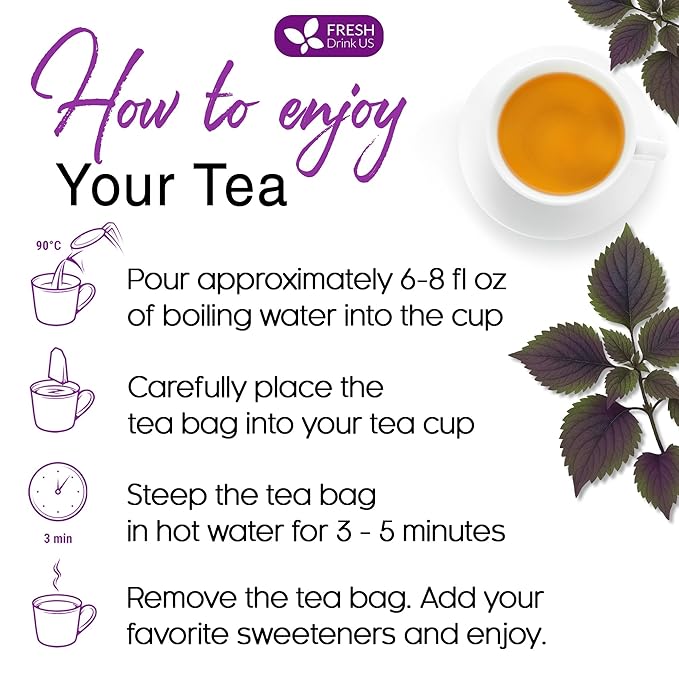 FRESH Drink US

How to enjoy
Your Tea

90°C

Pour approximately 6-8 fl oz of boiling water into the cup

Carefully place the tea bag into your tea cup

3 min

Steep the tea bag in hot water for 3 - 5 minutes

Remove the tea bag. Add your favorite sweeteners and enjoy.