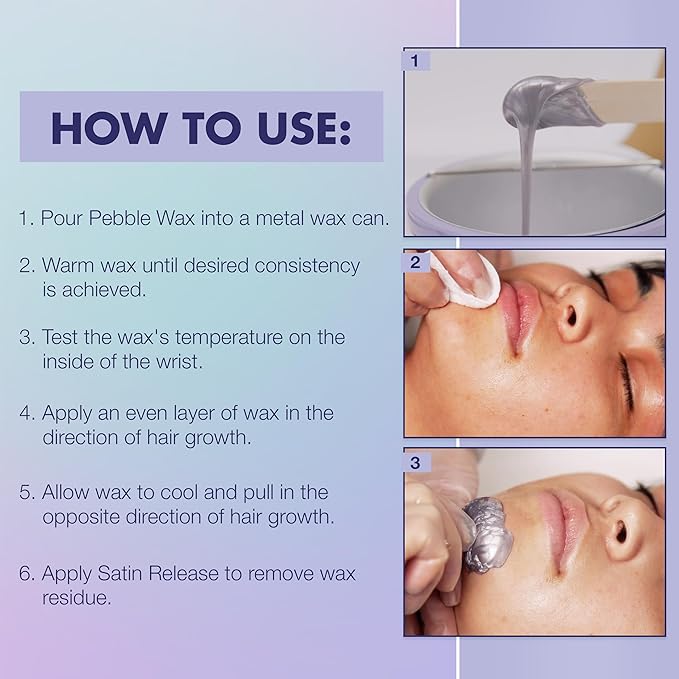 HOW TO USE:

1. Pour Pebble Wax into a metal wax can.

2. Warm wax until desired consistency is achieved.

3. Test the wax's temperature on the inside of the wrist.

4. Apply an even layer of wax in the direction of hair growth.

5. Allow wax to cool and pull in the opposite direction of hair growth.

6. Apply Satin Release to remove wax residue.

1

2

3