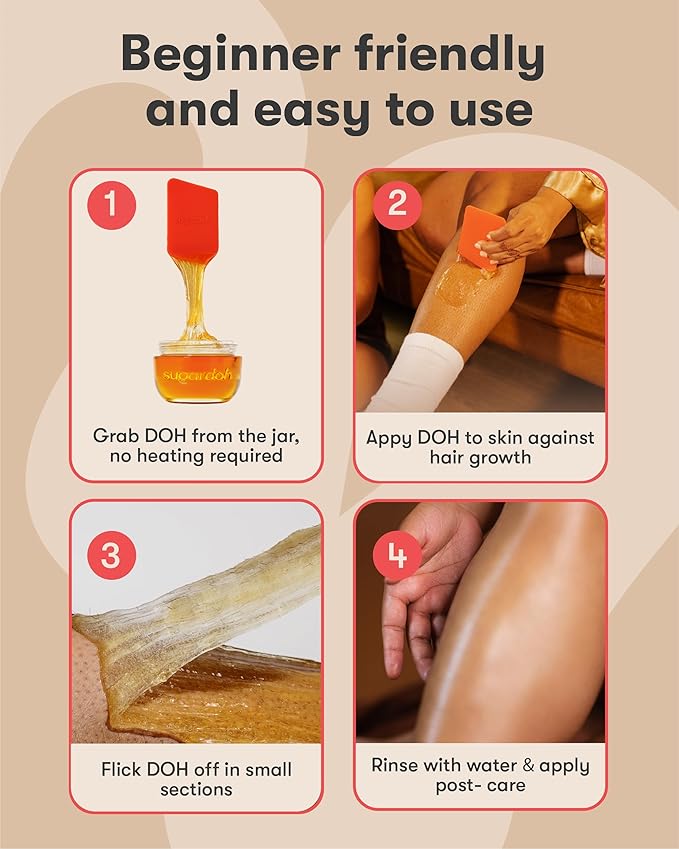 Beginner friendly and easy to use

1

sugardoh

Grab DOH from the jar, no heating required

2

Appy DOH to skin against hair growth

3

Flick DOH off in small sections

4

Rinse with water & apply post- care