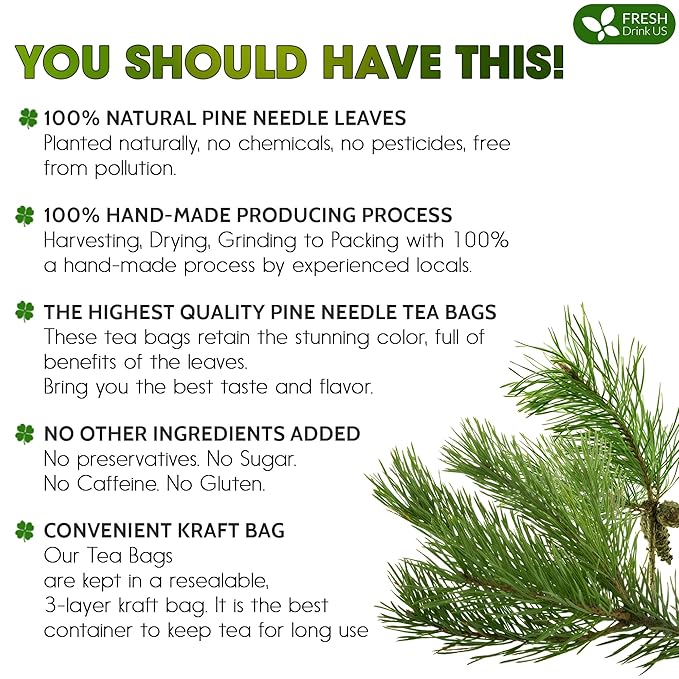 FRESH
Drink US

YOU SHOULD HAVE THIS!

100% NATURAL PINE NEEDLE LEAVES
Planted naturally, no chemicals, no pesticides, free from pollution.

100% HAND-MADE PRODUCING PROCESS
Harvesting, Drying, Grinding to Packing with 100% a hand-made process by experienced locals.

THE HIGHEST QUALITY PINE NEEDLE TEA BAGS
These tea bags retain the stunning color, full of benefits of the leaves.
Bring you the best taste and flavor.

NO OTHER INGREDIENTS ADDED
No preservatives. No Sugar.
No Caffeine. No Gluten.

CONVENIENT KRAFT BAG
Our Tea Bags
are kept in a resealable,
3-layer kraft bag. It is the best
container to keep tea for long use