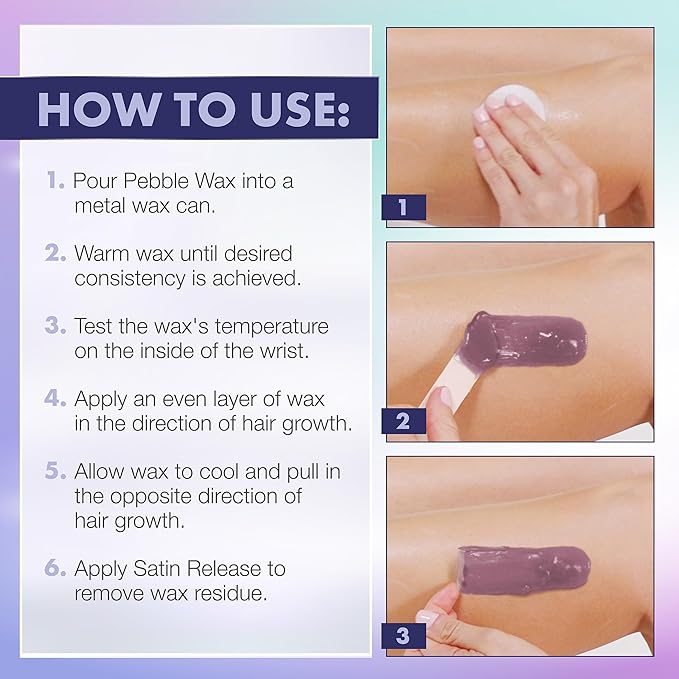 HOW TO USE:

1. Pour Pebble Wax into a metal wax can.

2. Warm wax until desired consistency is achieved.

3. Test the wax's temperature on the inside of the wrist.

4. Apply an even layer of wax in the direction of hair growth.

5. Allow wax to cool and pull in the opposite direction of hair growth.

6. Apply Satin Release to remove wax residue.

1

2

3