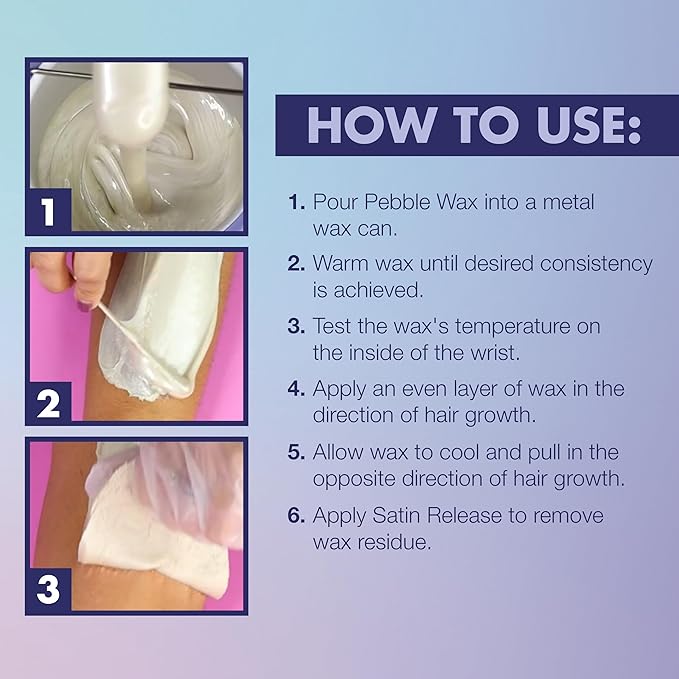 1

2

3

HOW TO USE:

1. Pour Pebble Wax into a metal wax can.

2. Warm wax until desired consistency is achieved.

3. Test the wax's temperature on the inside of the wrist.

4. Apply an even layer of wax in the direction of hair growth.

5. Allow wax to cool and pull in the opposite direction of hair growth.

6. Apply Satin Release to remove wax residue.