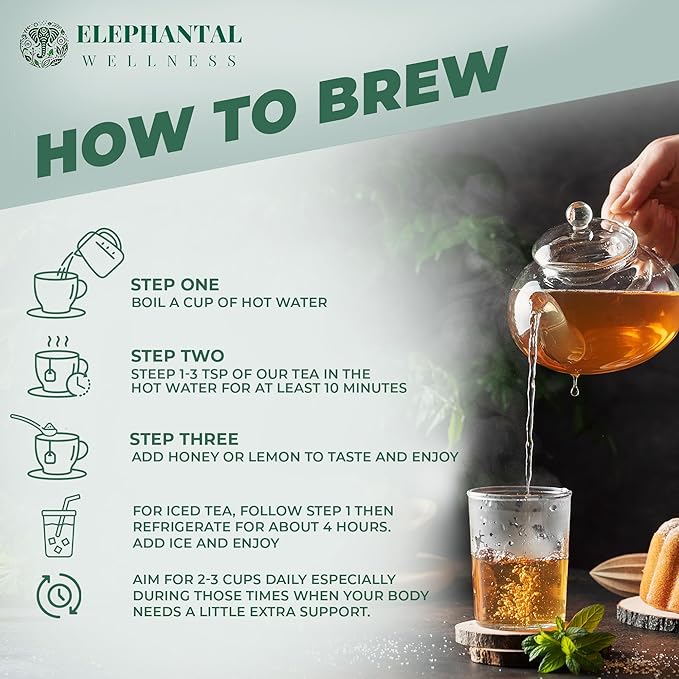 ELEPHANTAL
WELLNESS

HOW TO BREW

STEP ONE
BOIL A CUP OF HOT WATER

STEP TWO
STEEP 1-3 TSP OF OUR TEA IN THE HOT WATER FOR AT LEAST 10 MINUTES

STEP THREE
ADD HONEY OR LEMON TO TASTE AND ENJOY

FOR ICED TEA, FOLLOW STEP 1 THEN REFRIGERATE FOR ABOUT 4 HOURS. ADD ICE AND ENJOY

AIM FOR 2-3 CUPS DAILY ESPECIALLY DURING THOSE TIMES WHEN YOUR BODY NEEDS A LITTLE EXTRA SUPPORT.