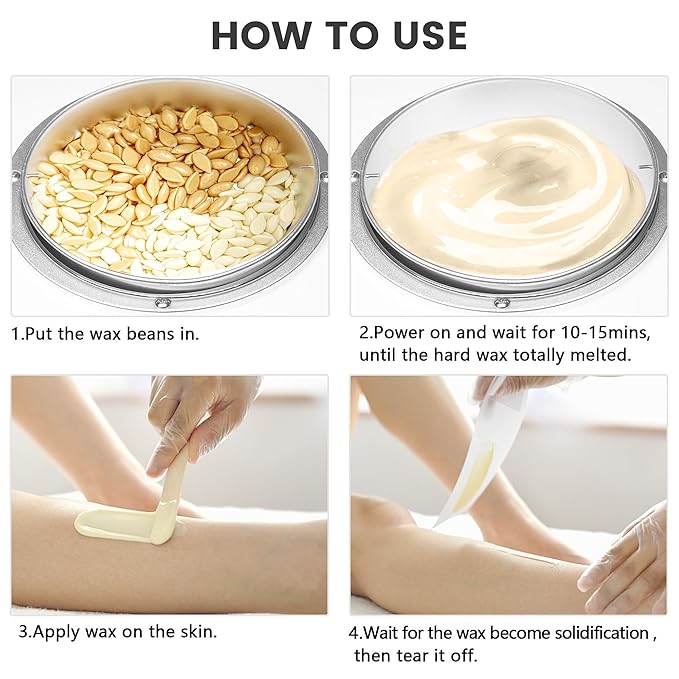 HOW TO USE

1.Put the wax beans in.

2.Power on and wait for 10-15mins, until the hard wax totally melted.

3.Apply wax on the skin.

4.Wait for the wax become solidification , then tear it off.