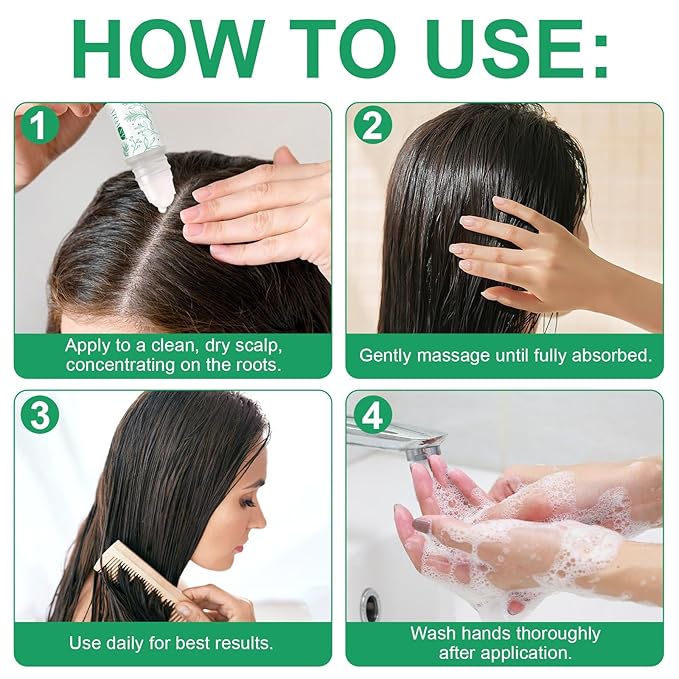 HOW TO USE:

1

Apply to a clean, dry scalp, concentrating on the roots.

2

Gently massage until fully absorbed.

3

Use daily for best results.

4

Wash hands thoroughly after application.