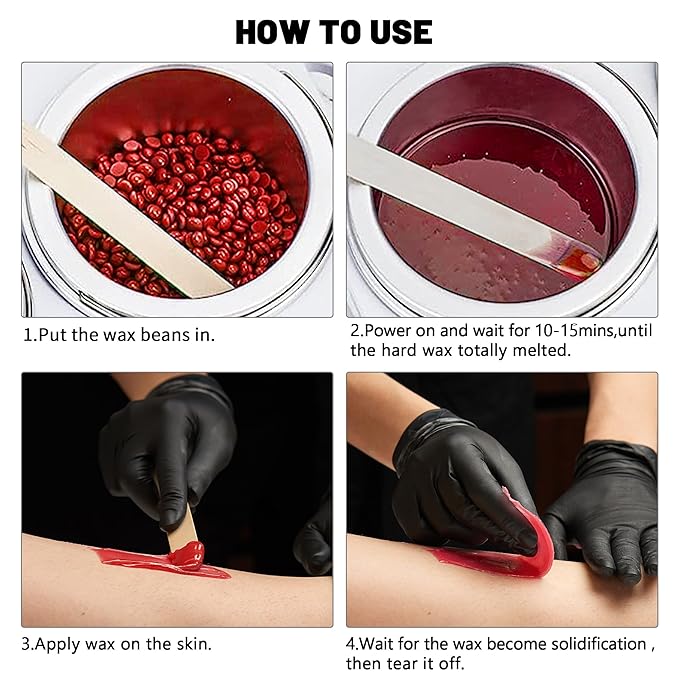 HOW TO USE

1.Put the wax beans in.

2.Power on and wait for 10-15mins,until the hard wax totally melted.

3.Apply wax on the skin.

4.Wait for the wax become solidification , then tear it off.