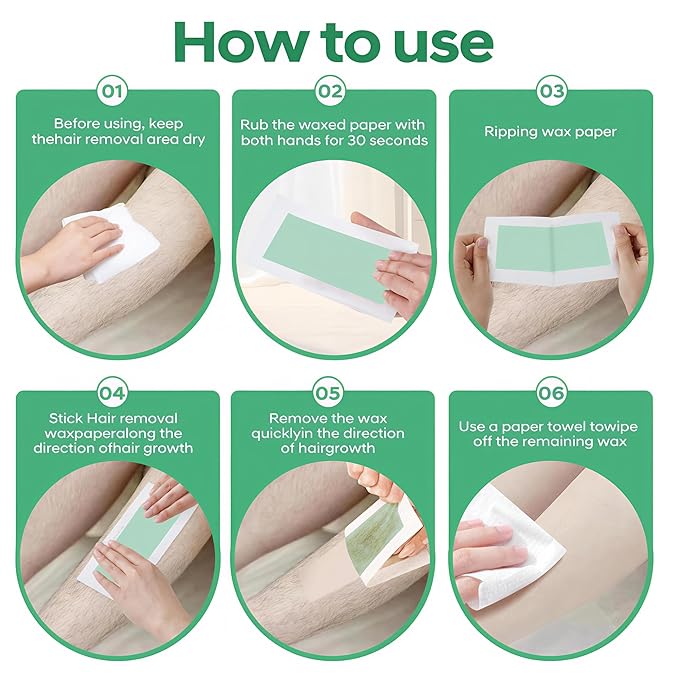 How to use

01
Before using, keep thehair removal area dry

02
Rub the waxed paper with both hands for 30 seconds

03
Ripping wax paper

04
Stick Hair removal waxpaperalong the direction ofhair growth

05
Remove the wax quicklyin the direction of hairgrowth

06
Use a paper towel towipe off the remaining wax