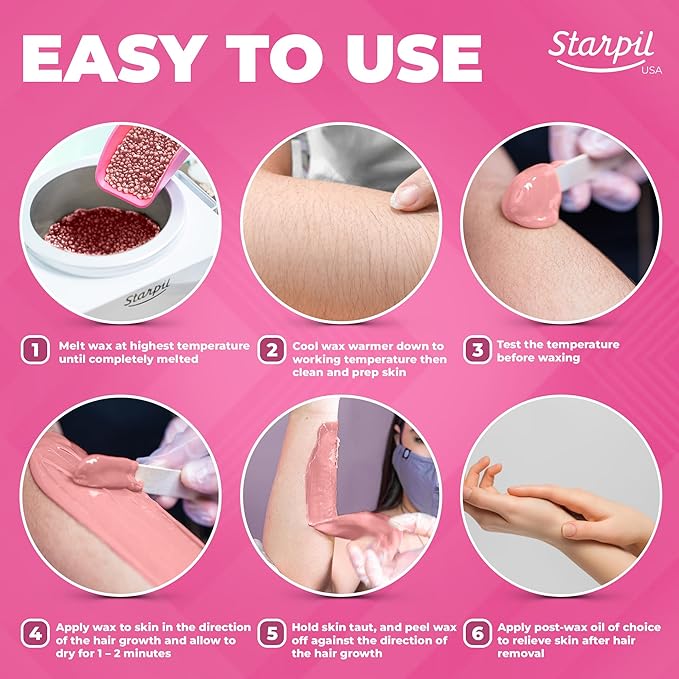 EASY TO USE

Starpil USA

Starpil

1 Melt wax at highest temperature until completely melted

2 Cool wax warmer down to working temperature then clean and prep skin

3 Test the temperature before waxing

4 Apply wax to skin in the direction of the hair growth and allow to dry for 1 – 2 minutes

5 Hold skin taut, and peel wax off against the direction of the hair growth

6 Apply post-wax oil of choice to relieve skin after hair removal