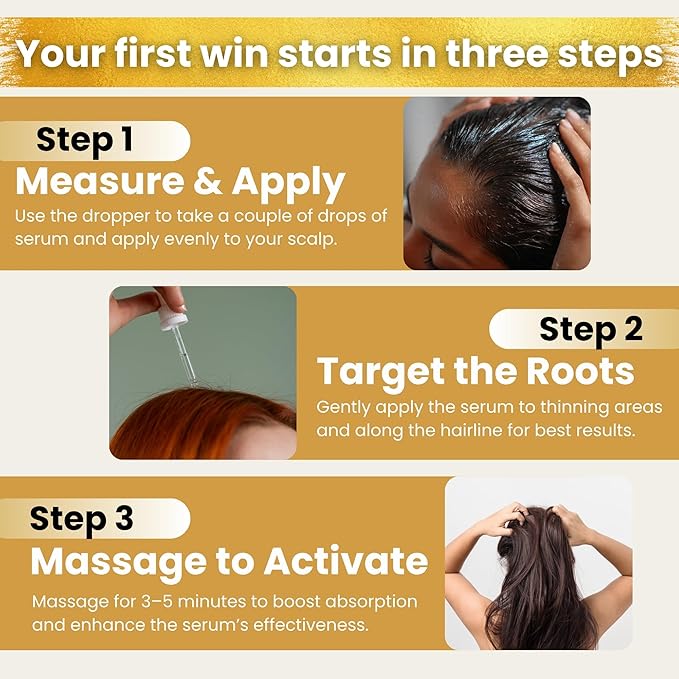 Your first win starts in three steps

Step 1
Measure & Apply
Use the dropper to take a couple of drops of serum and apply evenly to your scalp.

Step 2
Target the Roots
Gently apply the serum to thinning areas and along the hairline for best results.

Step 3
Massage to Activate
Massage for 3–5 minutes to boost absorption and enhance the serum's effectiveness.