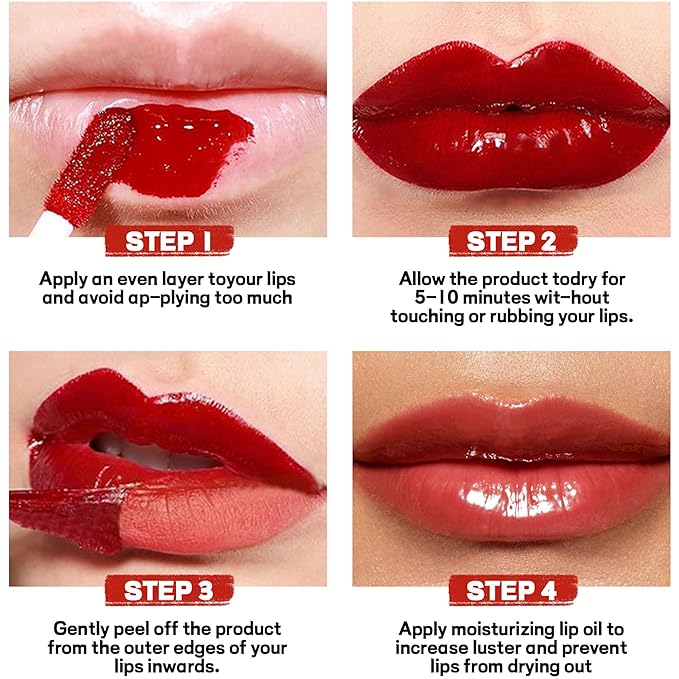 STEP 1

Apply an even layer toyour lips and avoid ap-plying too much

STEP 2

Allow the product todry for 5-10 minutes wit-hout touching or rubbing your lips.

STEP 3

Gently peel off the product from the outer edges of your lips inwards.

STEP 4

Apply moisturizing lip oil to increase luster and prevent lips from drying out