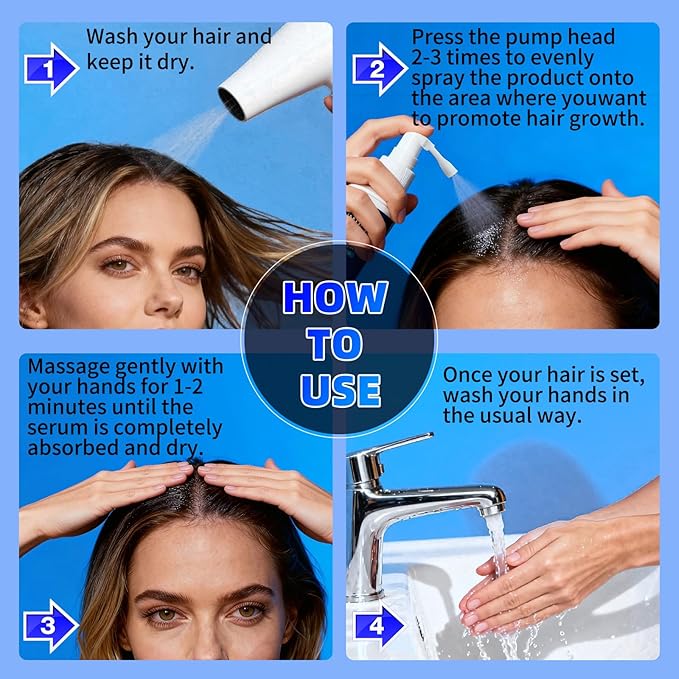 1 Wash your hair and keep it dry.

2 Press the pump head 2-3 times to evenly spray the product onto the area where youwant to promote hair growth.

HOW TO USE

Massage gently with your hands for 1-2 minutes until the serum is completely absorbed and dry.

3

Once your hair is set, wash your hands in the usual way.

4