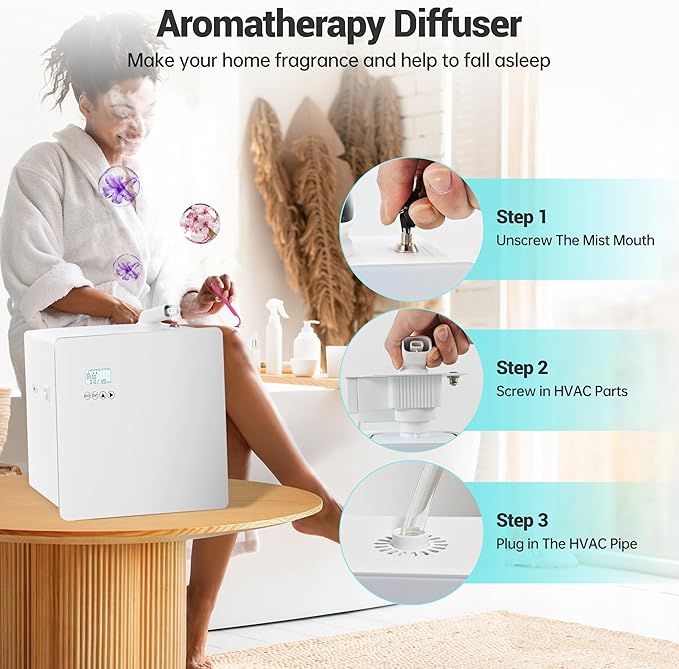 Aromatherapy Diffuser
Make your home fragrance and help to fall asleep

Step 1
Unscrew The Mist Mouth

Step 2
Screw in HVAC Parts

Step 3
Plug in The HVAC Pipe