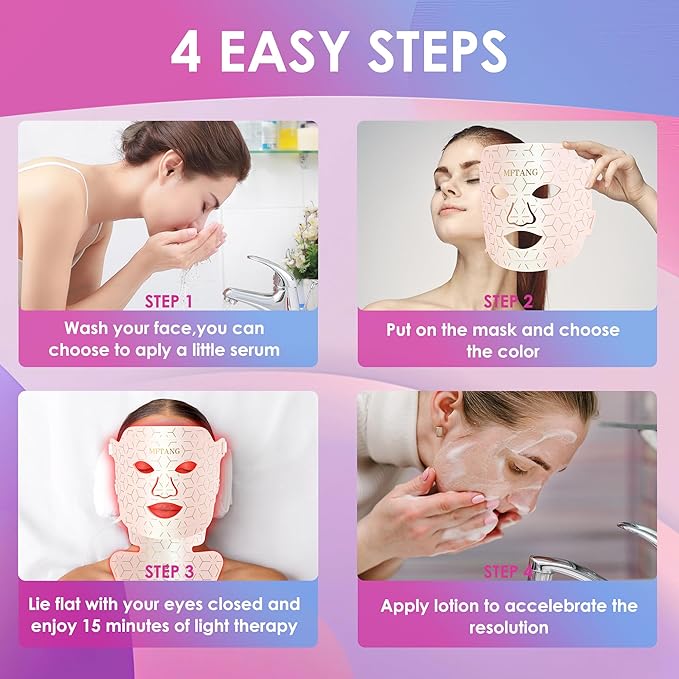 4 EASY STEPS

STEP 1
Wash your face,you can choose to aply a little serum

MPTANG
STEP 2
Put on the mask and choose the color

MPTANG
STEP 3
Lie flat with your eyes closed and enjoy 15 minutes of light therapy

STEP 4
Apply lotion to accelerate the resolution