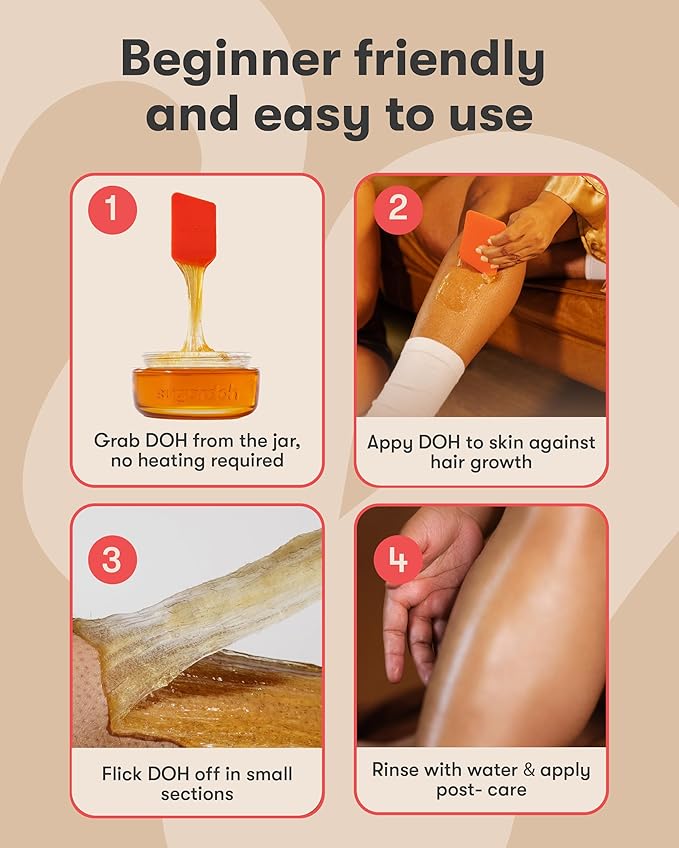 Beginner friendly and easy to use

1

sugardoh

Grab DOH from the jar, no heating required

2

Appy DOH to skin against hair growth

3

Flick DOH off in small sections

4

Rinse with water & apply post- care