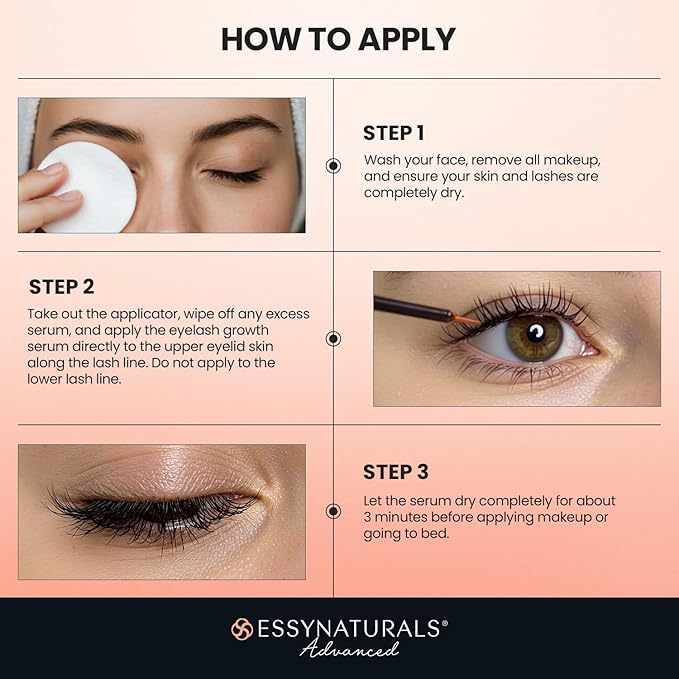 HOW TO APPLY

STEP 1
Wash your face, remove all makeup, and ensure your skin and lashes are completely dry.

STEP 2
Take out the applicator, wipe off any excess serum, and apply the eyelash growth serum directly to the upper eyelid skin along the lash line. Do not apply to the lower lash line.

STEP 3
Let the serum dry completely for about 3 minutes before applying makeup or going to bed.

ESSYNATURALS®
Advanced