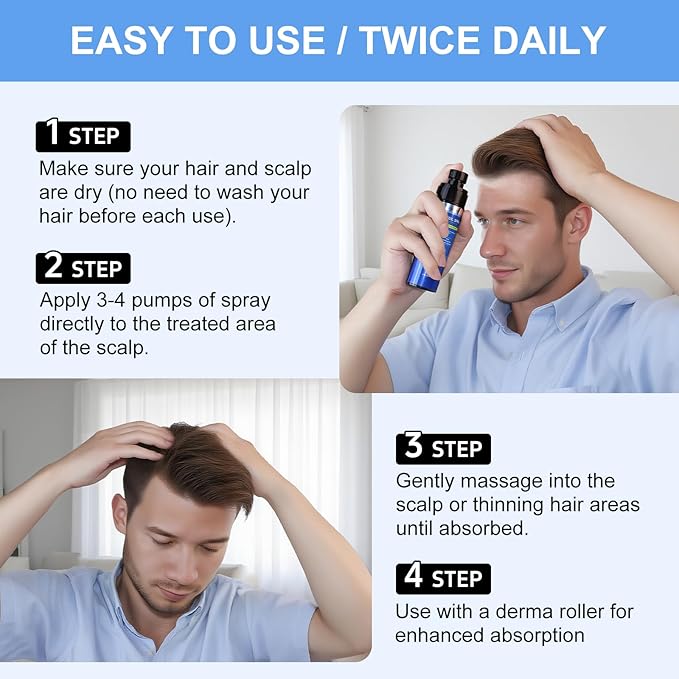 EASY TO USE / TWICE DAILY

1 STEP
Make sure your hair and scalp are dry (no need to wash your hair before each use).

2 STEP
Apply 3-4 pumps of spray directly to the treated area of the scalp.

3 STEP
Gently massage into the scalp or thinning hair areas until absorbed.

4 STEP
Use with a derma roller for enhanced absorption