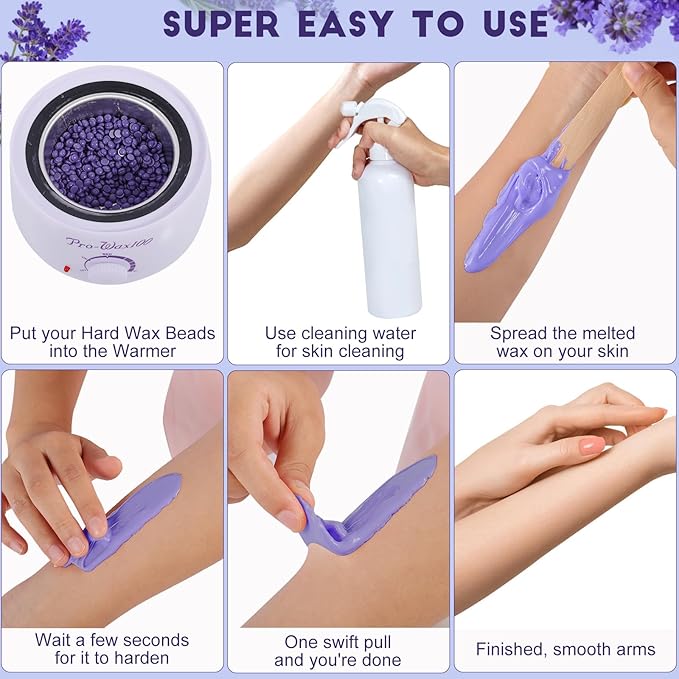 SUPER EASY TO USE

Pro-Wax100

Put your Hard Wax Beads into the Warmer

Use cleaning water for skin cleaning

Spread the melted wax on your skin

Wait a few seconds for it to harden

One swift pull and you're done

Finished, smooth arms