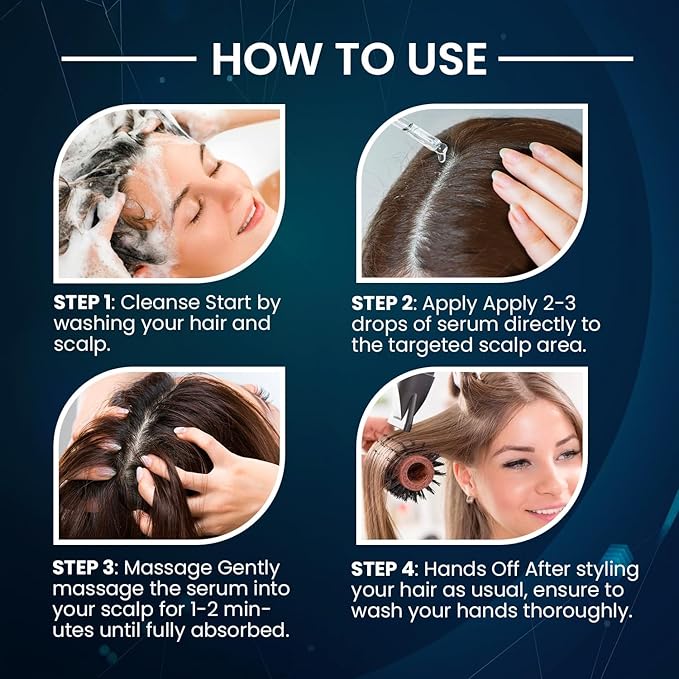 HOW TO USE

STEP 1: Cleanse Start by washing your hair and scalp.

STEP 2: Apply Apply 2-3 drops of serum directly to the targeted scalp area.

STEP 3: Massage Gently massage the serum into your scalp for 1-2 minutes until fully absorbed.

STEP 4: Hands Off After styling your hair as usual, ensure to wash your hands thoroughly.