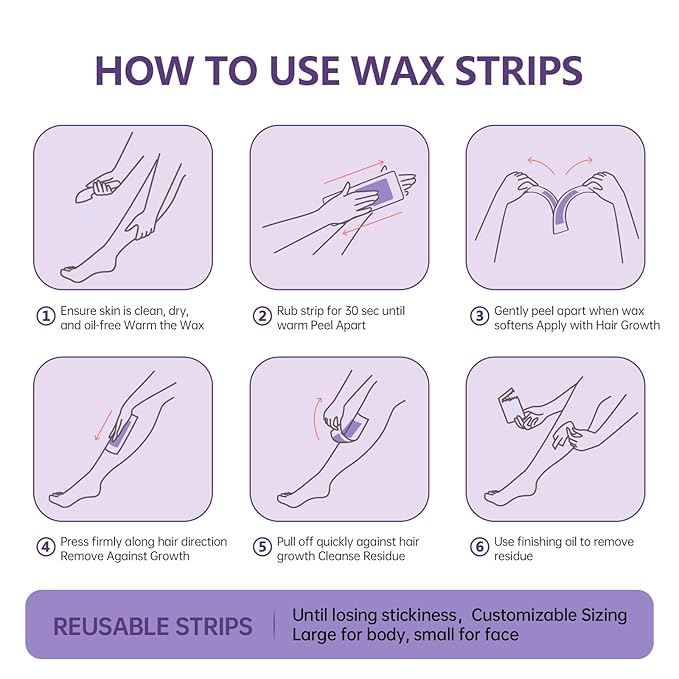 HOW TO USE WAX STRIPS

① Ensure skin is clean, dry, and oil-free Warm the Wax

② Rub strip for 30 sec until warm Peel Apart

③ Gently peel apart when wax softens Apply with Hair Growth

④ Press firmly along hair direction Remove Against Growth

⑤ Pull off quickly against hair growth Cleanse Residue

⑥ Use finishing oil to remove residue

REUSABLE STRIPS

Until losing stickiness, Customizable Sizing
Large for body, small for face