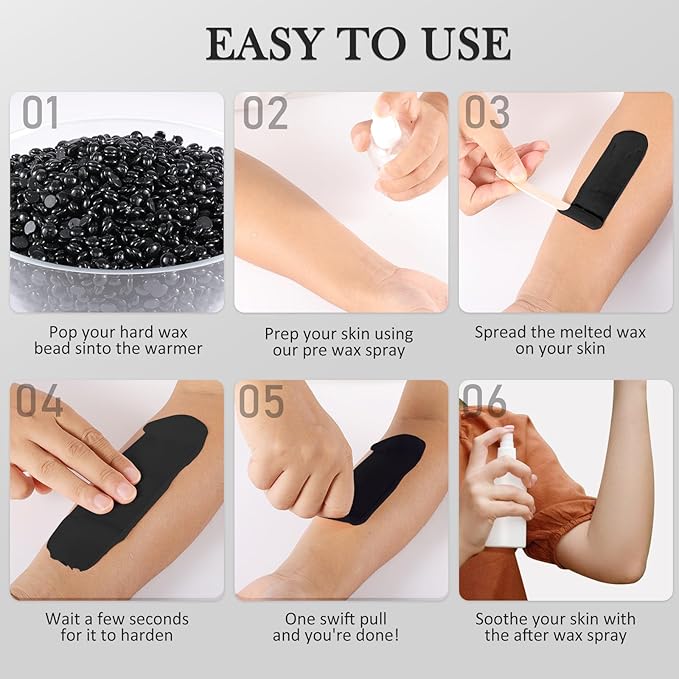 EASY TO USE

01

Pop your hard wax bead sinto the warmer

02

Prep your skin using our pre wax spray

03

Spread the melted wax on your skin

04

Wait a few seconds for it to harden

05

One swift pull and you're done!

06

Soothe your skin with the after wax spray