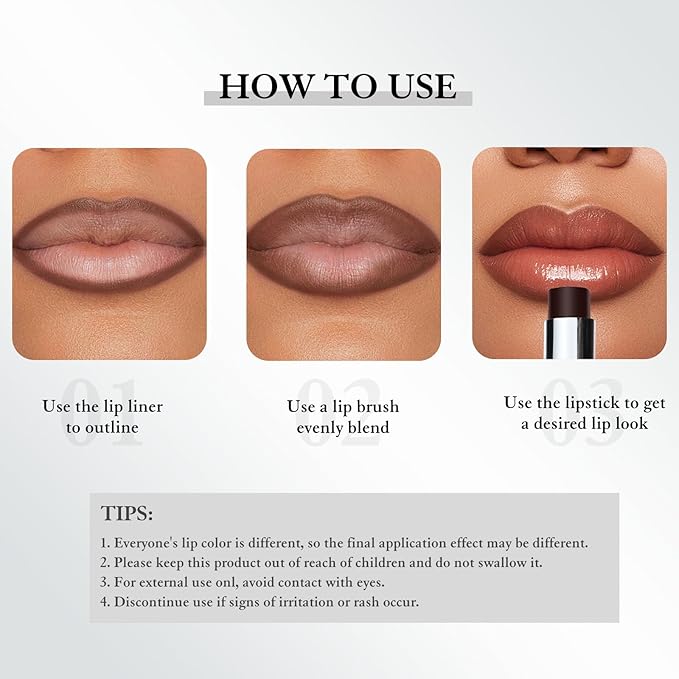 HOW TO USE

01
Use the lip liner to outline

02
Use a lip brush evenly blend

03
Use the lipstick to get a desired lip look

TIPS:
1. Everyone's lip color is different, so the final application effect may be different.
2. Please keep this product out of reach of children and do not swallow it.
3. For external use onl, avoid contact with eyes.
4. Discontinue use if signs of irritation or rash occur.