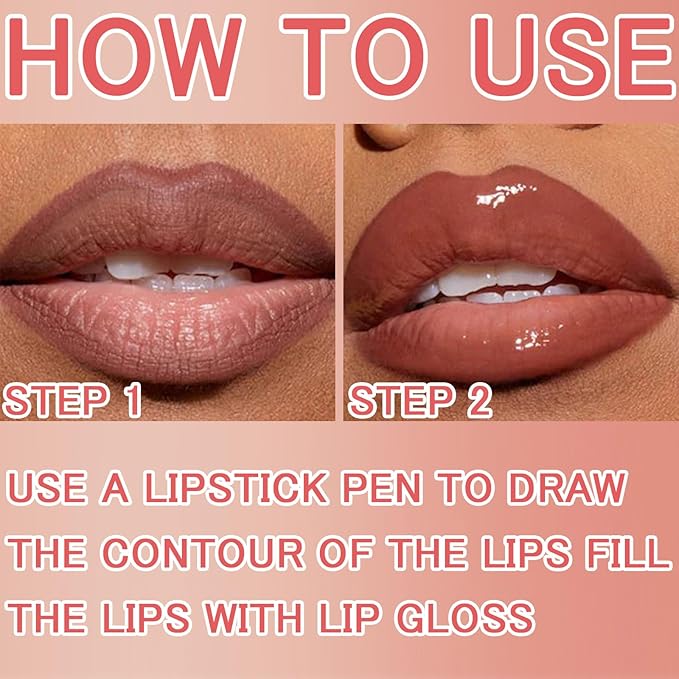 HOW TO USE

STEP 1

STEP 2

USE A LIPSTICK PEN TO DRAW THE CONTOUR OF THE LIPS FILL THE LIPS WITH LIP GLOSS