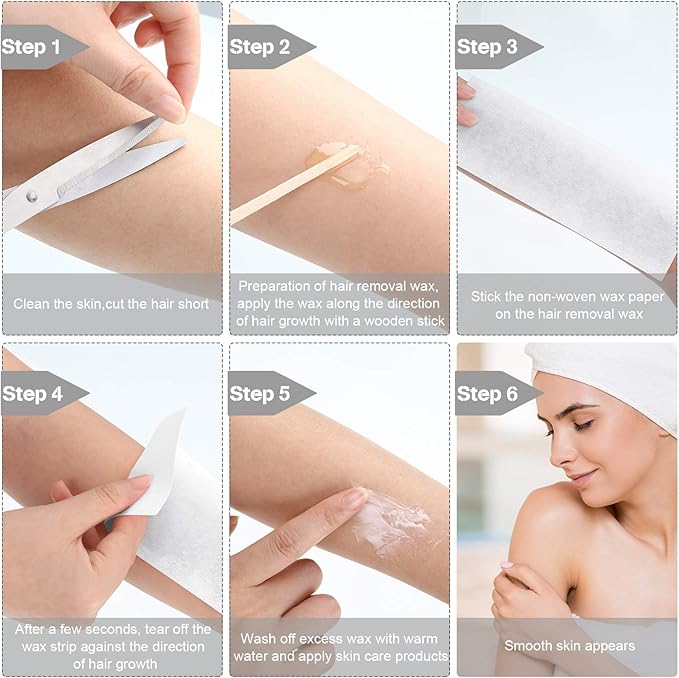 Step 1

Clean the skin,cut the hair short

Step 2

Preparation of hair removal wax, apply the wax along the direction of hair growth with a wooden stick

Step 3

Stick the non-woven wax paper on the hair removal wax

Step 4

After a few seconds, tear off the wax strip against the direction of hair growth

Step 5

Wash off excess wax with warm water and apply skin care products

Step 6

Smooth skin appears