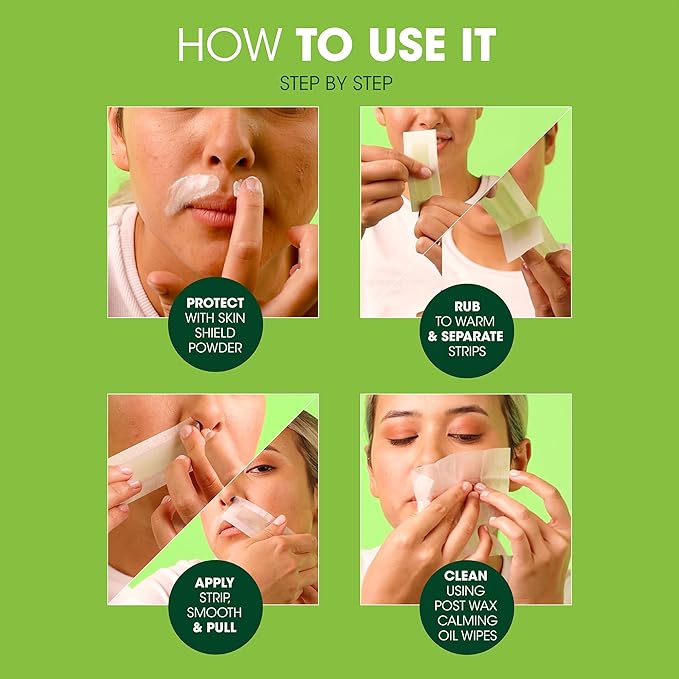 HOW TO USE IT

STEP BY STEP

PROTECT WITH SKIN SHIELD POWDER

RUB TO WARM & SEPARATE STRIPS

APPLY STRIP, SMOOTH & PULL

CLEAN USING POST WAX CALMING OIL WIPES