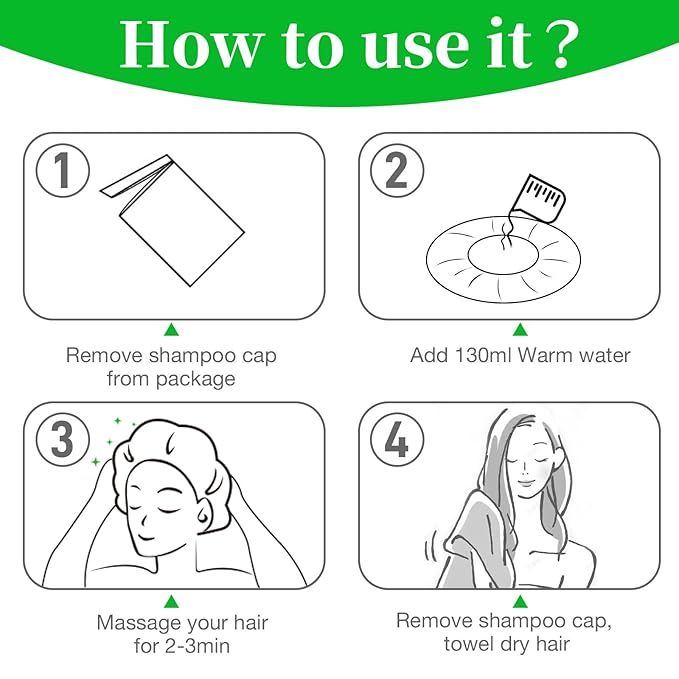 How to use it ?

1

Remove shampoo cap from package

2

Add 130ml Warm water

3

Massage your hair for 2-3min

4

Remove shampoo cap, towel dry hair