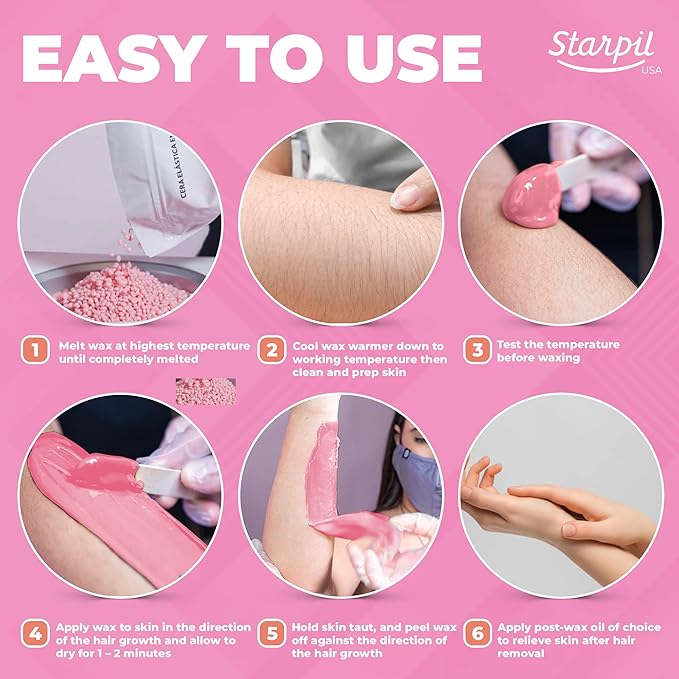 EASY TO USE

Starpil USA

CERA ELÁSTICA E

1 Melt wax at highest temperature until completely melted

2 Cool wax warmer down to working temperature then clean and prep skin

3 Test the temperature before waxing

4 Apply wax to skin in the direction of the hair growth and allow to dry for 1 – 2 minutes

5 Hold skin taut, and peel wax off against the direction of the hair growth

6 Apply post-wax oil of choice to relieve skin after hair removal