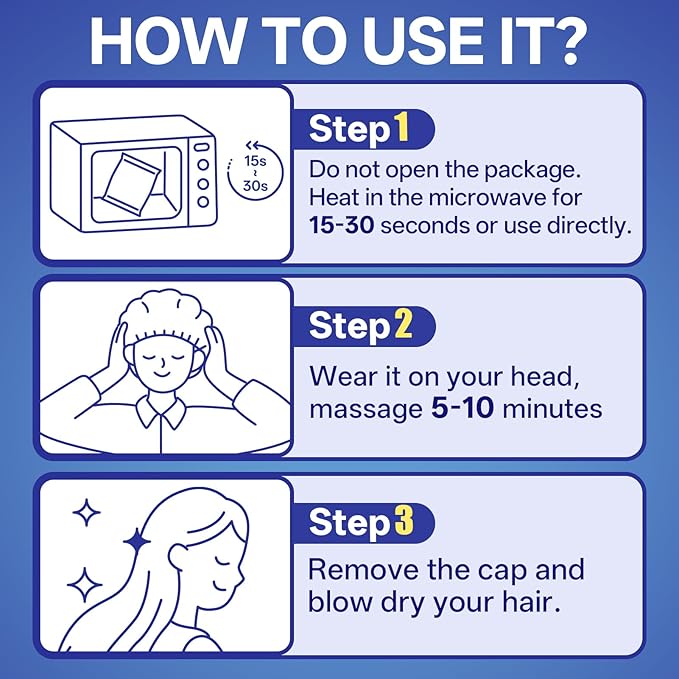 HOW TO USE IT?

15s ~ 30s

Step 1

Do not open the package. Heat in the microwave for 15-30 seconds or use directly.

Step 2

Wear it on your head, massage 5-10 minutes

Step 3

Remove the cap and blow dry your hair.