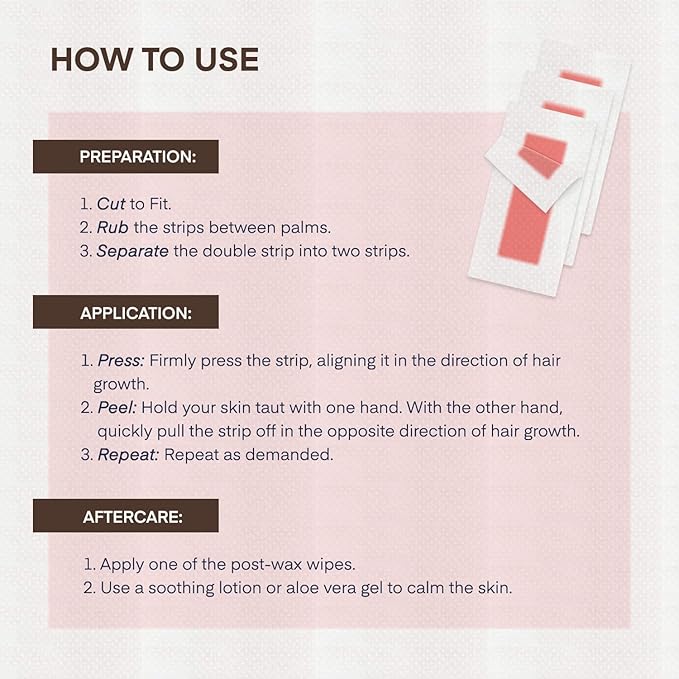 HOW TO USE

PREPARATION:

1. Cut to Fit.
2. Rub the strips between palms.
3. Separate the double strip into two strips.

APPLICATION:

1. Press: Firmly press the strip, aligning it in the direction of hair growth.
2. Peel: Hold your skin taut with one hand. With the other hand, quickly pull the strip off in the opposite direction of hair growth.
3. Repeat: Repeat as demanded.

AFTERCARE:

1. Apply one of the post-wax wipes.
2. Use a soothing lotion or aloe vera gel to calm the skin.