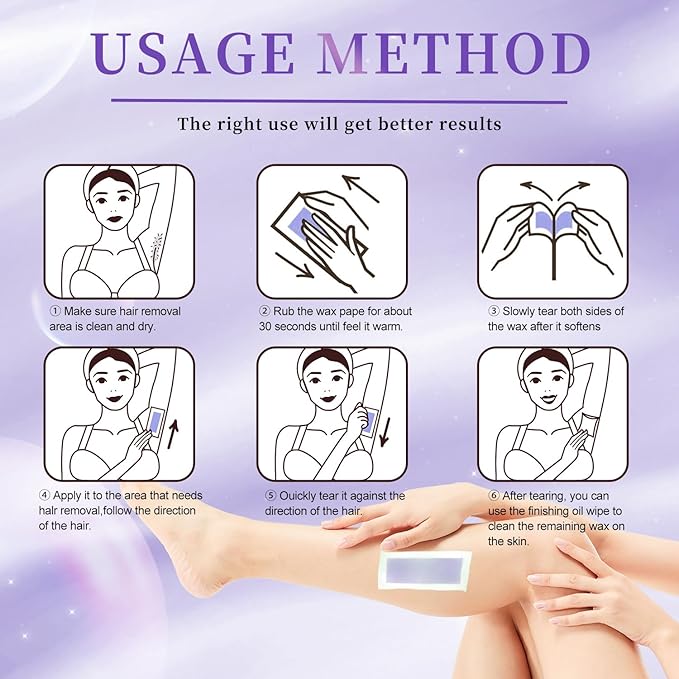 USAGE METHOD

The right use will get better results

① Make sure hair removal area is clean and dry.

② Rub the wax pape for about 30 seconds until feel it warm.

③ Slowly tear both sides of the wax after it softens

④ Apply it to the area that needs halr removal,follow the direction of the hair.

⑤ Ouickly tear it against the direction of the hair.

⑥ After tearing, you can use the finishing oil wipe to clean the remaining wax on the skin.