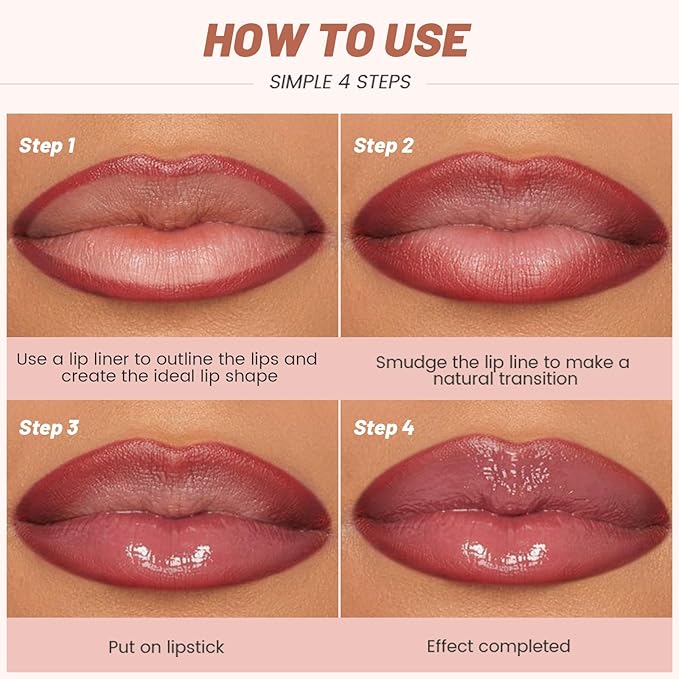 HOW TO USE

SIMPLE 4 STEPS

Step 1

Use a lip liner to outline the lips and create the ideal lip shape

Step 2

Smudge the lip line to make a natural transition

Step 3

Put on lipstick

Step 4

Effect completed