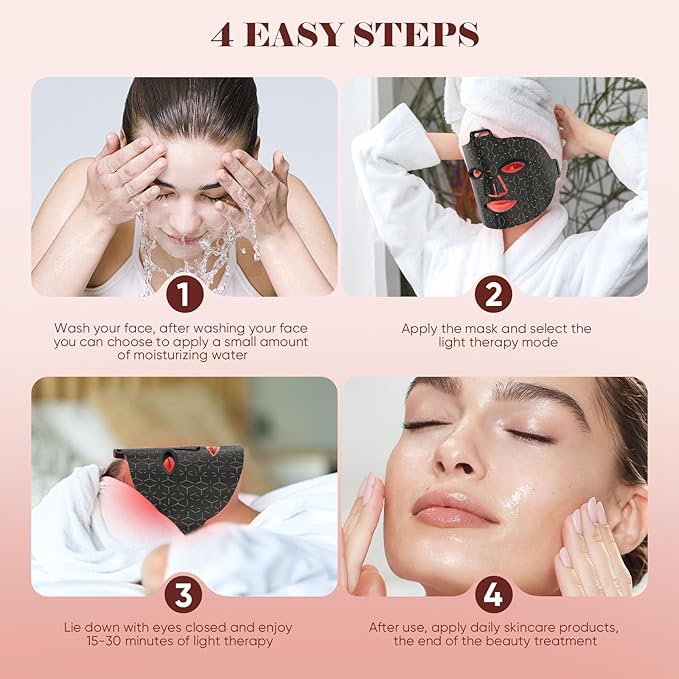 4 EASY STEPS

1

Wash your face, after washing your face you can choose to apply a small amount of moisturizing water

2

Apply the mask and select the light therapy mode

3

Lie down with eyes closed and enjoy 15-30 minutes of light therapy

4

After use, apply daily skincare products, the end of the beauty treatment