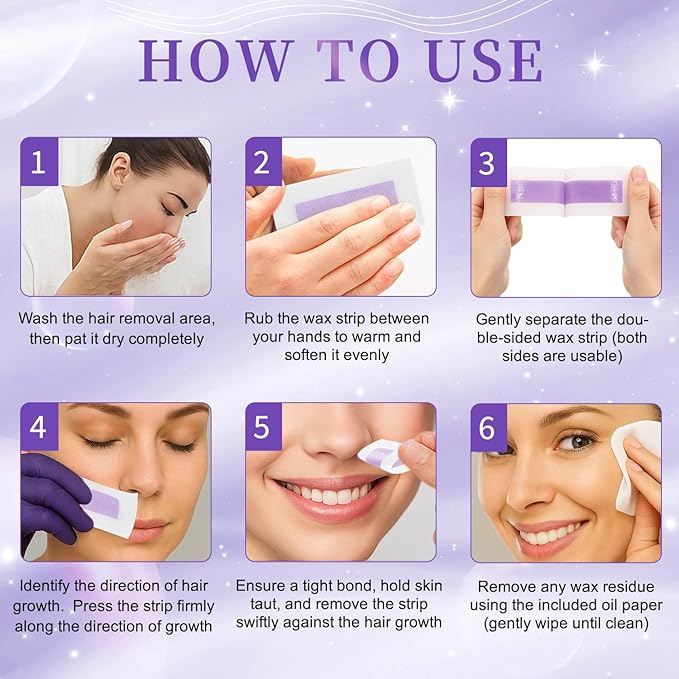 HOW TO USE

1

Wash the hair removal area, then pat it dry completely

2

Rub the wax strip between your hands to warm and soften it evenly

3

Gently separate the double-sided wax strip (both sides are usable)

4

Identify the direction of hair growth. Press the strip firmly along the direction of growth

5

Ensure a tight bond, hold skin taut, and remove the strip swiftly against the hair growth

6

Remove any wax residue using the included oil paper (gently wipe until clean)