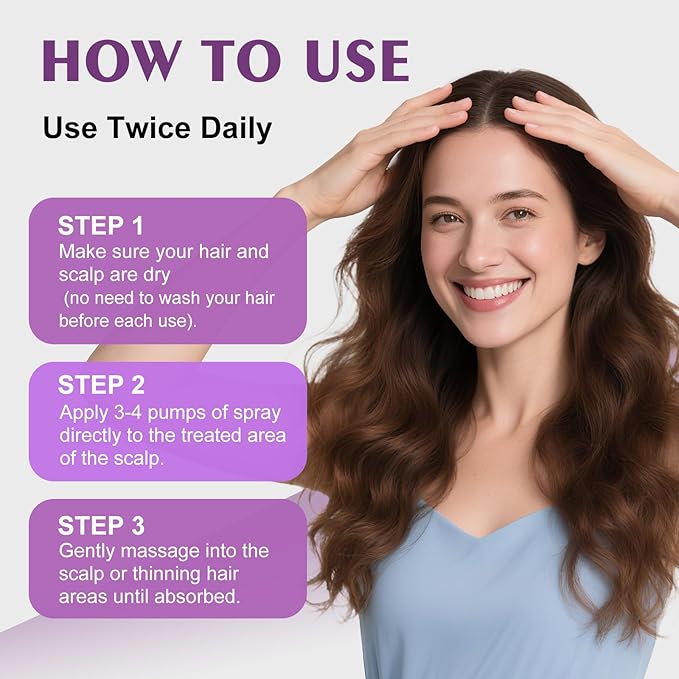 HOW TO USE

Use Twice Daily

STEP 1
Make sure your hair and scalp are dry (no need to wash your hair before each use).

STEP 2
Apply 3-4 pumps of spray directly to the treated area of the scalp.

STEP 3
Gently massage into the scalp or thinning hair areas until absorbed.