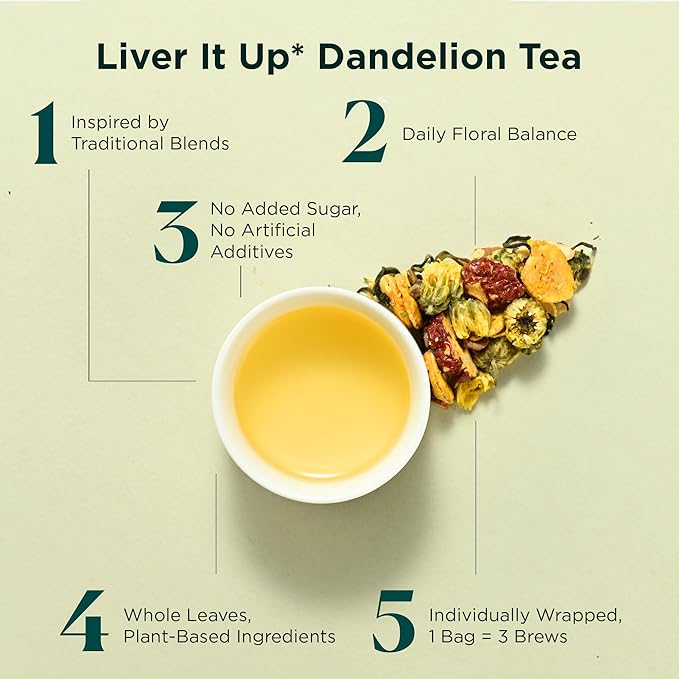 Liver It Up* Dandelion Tea

1 Inspired by Traditional Blends

2 Daily Floral Balance

3 No Added Sugar, No Artificial Additives

4 Whole Leaves, Plant-Based Ingredients

5 Individually Wrapped, 1 Bag = 3 Brews