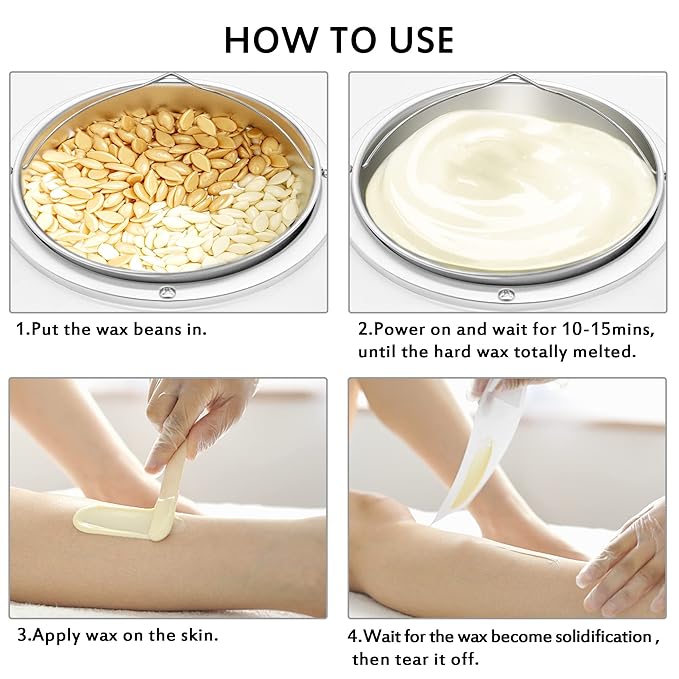 HOW TO USE

1.Put the wax beans in.

2.Power on and wait for 10-15mins, until the hard wax totally melted.

3.Apply wax on the skin.

4.Wait for the wax become solidification , then tear it off.