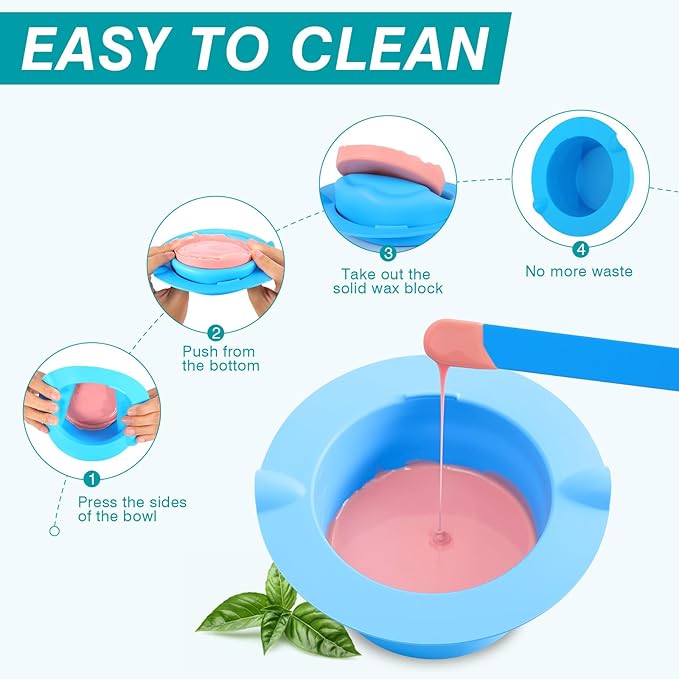 EASY TO CLEAN

1
Press the sides of the bowl

2
Push from the bottom

3
Take out the solid wax block

4
No more waste