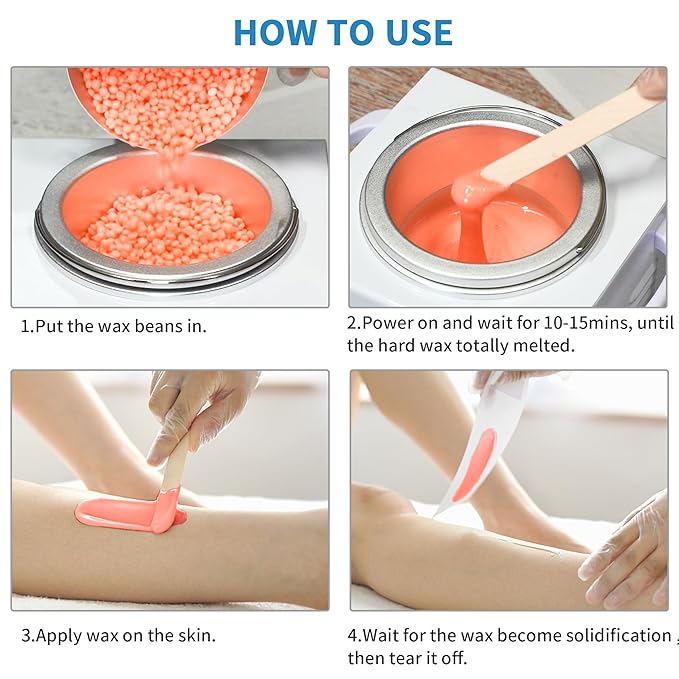 HOW TO USE

1.Put the wax beans in.

2.Power on and wait for 10-15mins, until the hard wax totally melted.

3.Apply wax on the skin.

4.Wait for the wax become solidification , then tear it off.