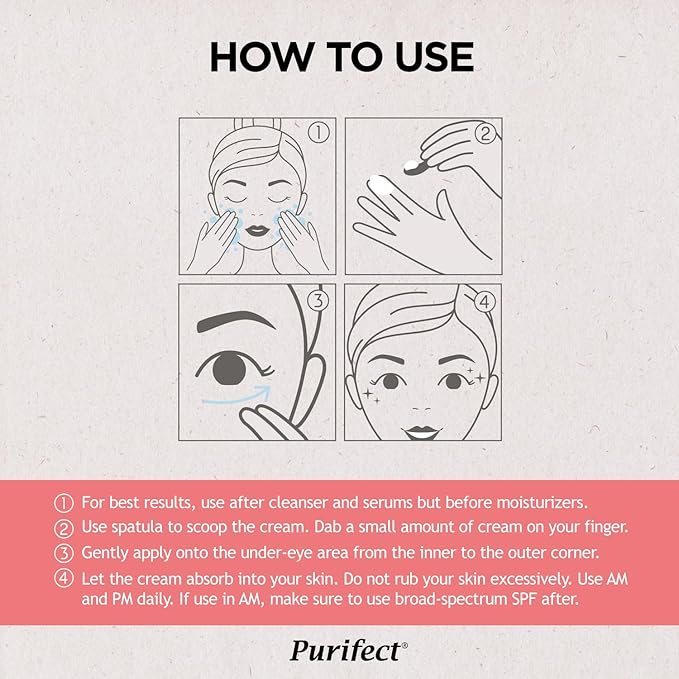 HOW TO USE

①

②

③

④

① For best results, use after cleanser and serums but before moisturizers.
② Use spatula to scoop the cream. Dab a small amount of cream on your finger.
③ Gently apply onto the under-eye area from the inner to the outer corner.
④ Let the cream absorb into your skin. Do not rub your skin excessively. Use AM and PM daily. If use in AM, make sure to use broad-spectrum SPF after.

Purifect®