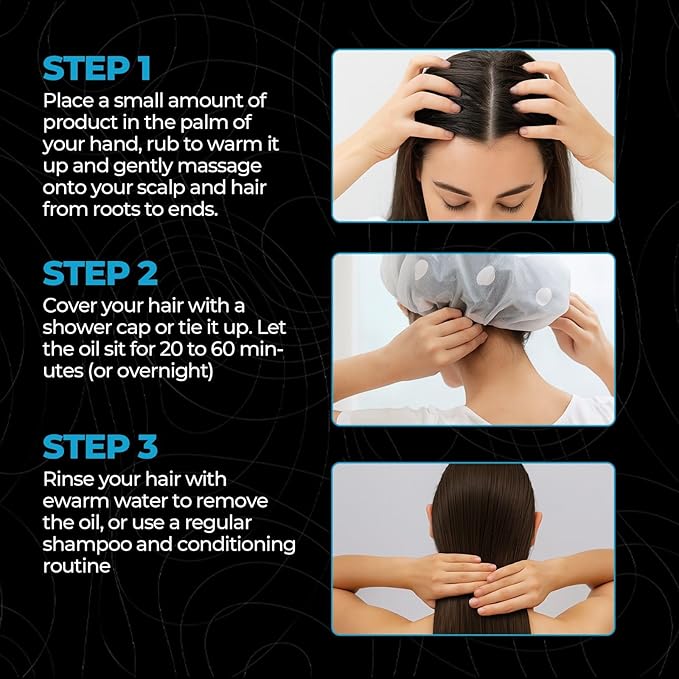 STEP 1
Place a small amount of product in the palm of your hand, rub to warm it up and gently massage onto your scalp and hair from roots to ends.

STEP 2
Cover your hair with a shower cap or tie it up. Let the oil sit for 20 to 60 minutes (or overnight)

STEP 3
Rinse your hair with ewarm water to remove the oil, or use a regular shampoo and conditioning routine