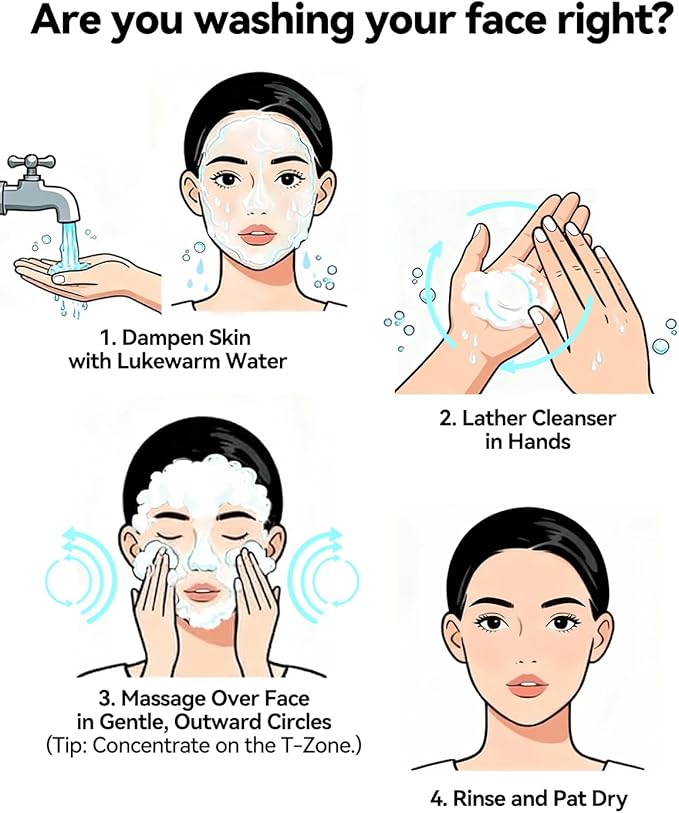 Are you washing your face right?

1. Dampen Skin with Lukewarm Water

2. Lather Cleanser in Hands

3. Massage Over Face in Gentle, Outward Circles
(Tip: Concentrate on the T-Zone.)

4. Rinse and Pat Dry