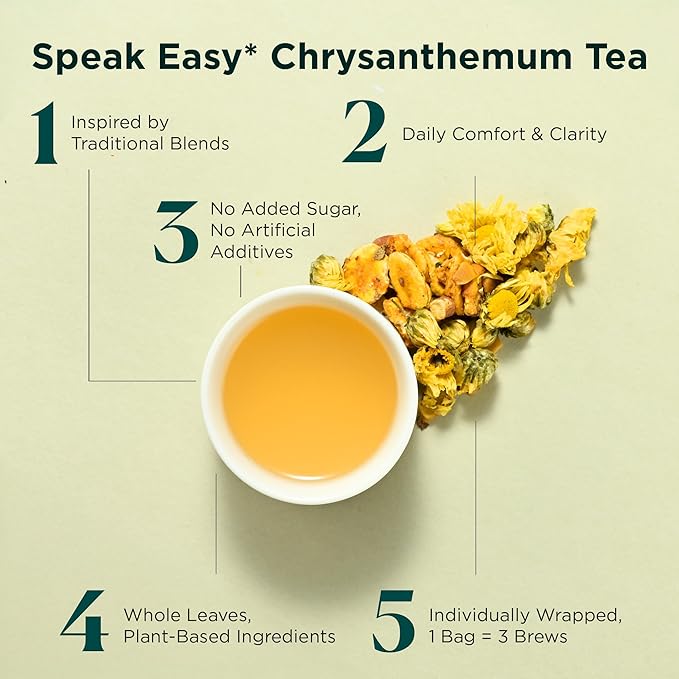 Speak Easy* Chrysanthemum Tea

1 Inspired by Traditional Blends

2 Daily Comfort & Clarity

3 No Added Sugar, No Artificial Additives

4 Whole Leaves, Plant-Based Ingredients

5 Individually Wrapped, 1 Bag = 3 Brews