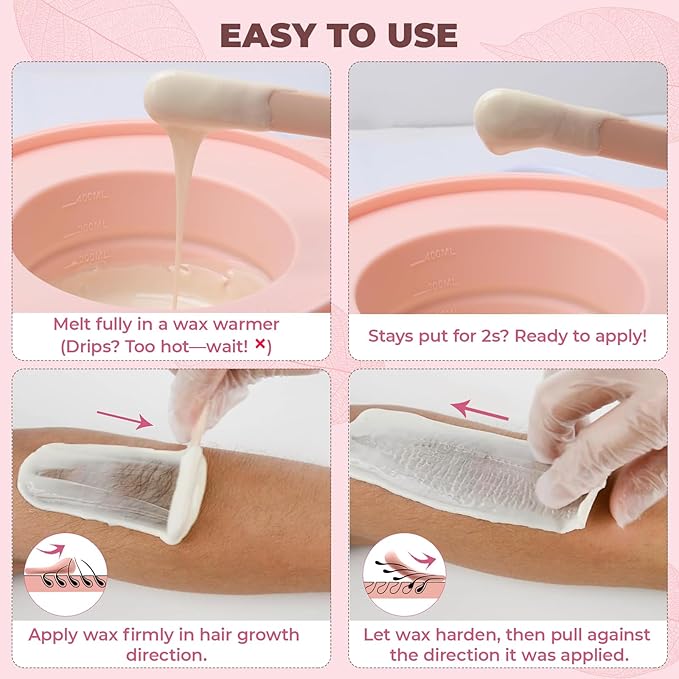 EASY TO USE

400ML

300ML

200ML

Melt fully in a wax warmer (Drips? Too hot—wait! ×)

400ML

300ML

Stays put for 2s? Ready to apply!

Apply wax firmly in hair growth direction.

Let wax harden, then pull against the direction it was applied.