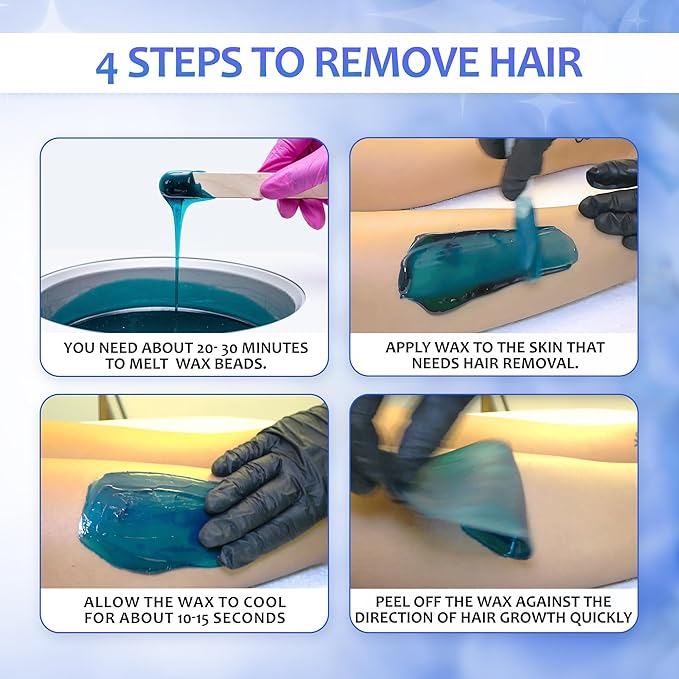 4 STEPS TO REMOVE HAIR

YOU NEED ABOUT 20- 30 MINUTES TO MELT WAX BEADS.

APPLY WAX TO THE SKIN THAT NEEDS HAIR REMOVAL.

ALLOW THE WAX TO COOL FOR ABOUT 10-15 SECONDS

PEEL OFF THE WAX AGAINST THE DIRECTION OF HAIR GROWTH QUICKLY