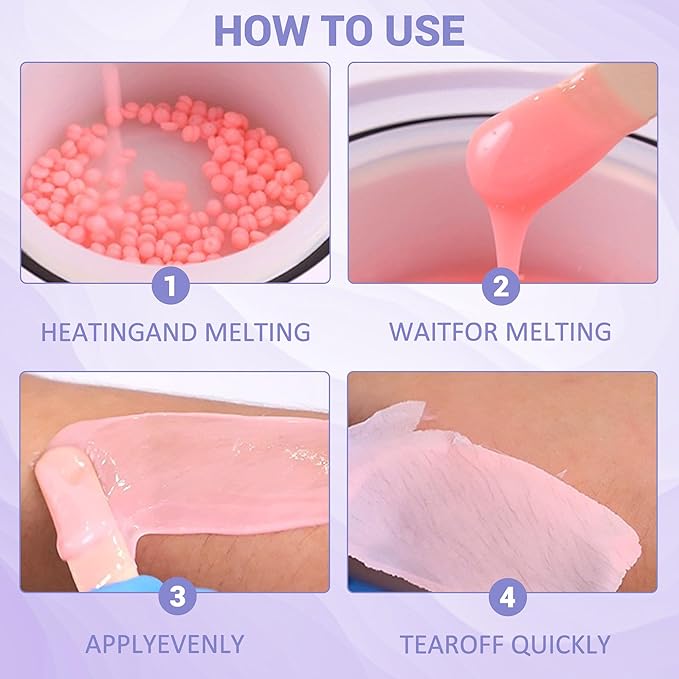 HOW TO USE

1

HEATINGAND MELTING

2

WAITFOR MELTING

3

APPLYEVENLY

4

TEAROFF QUICKLY