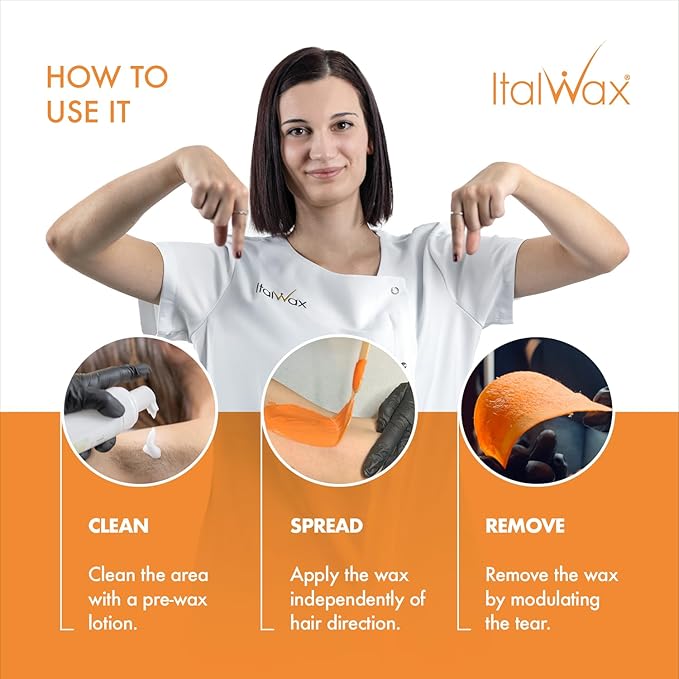 HOW TO USE IT

ItalWax®

ItalWax

CLEAN

Clean the area with a pre-wax lotion.

SPREAD

Apply the wax independently of hair direction.

REMOVE

Remove the wax by modulating the tear.