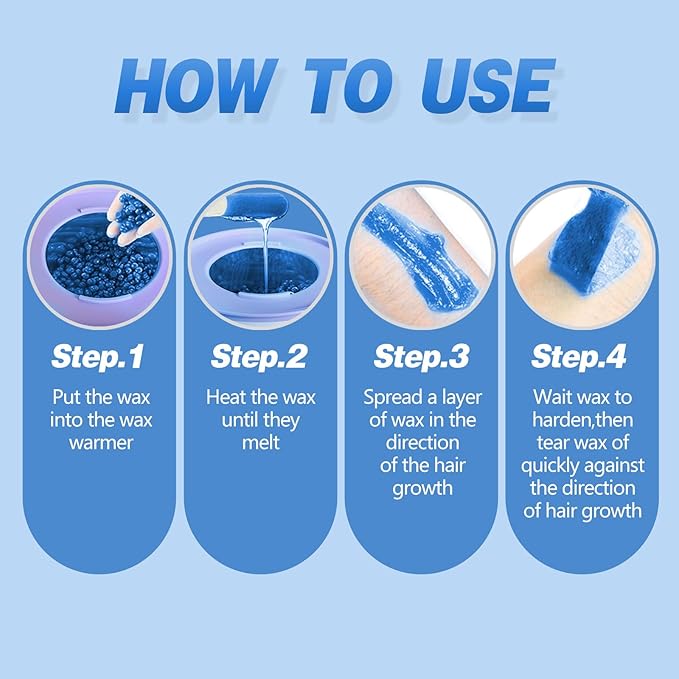 HOW TO USE

Step.1
Put the wax into the wax warmer

Step.2
Heat the wax until they melt

Step.3
Spread a layer of wax in the direction of the hair growth

Step.4
Wait wax to harden,then tear wax of quickly against the direction of hair growth